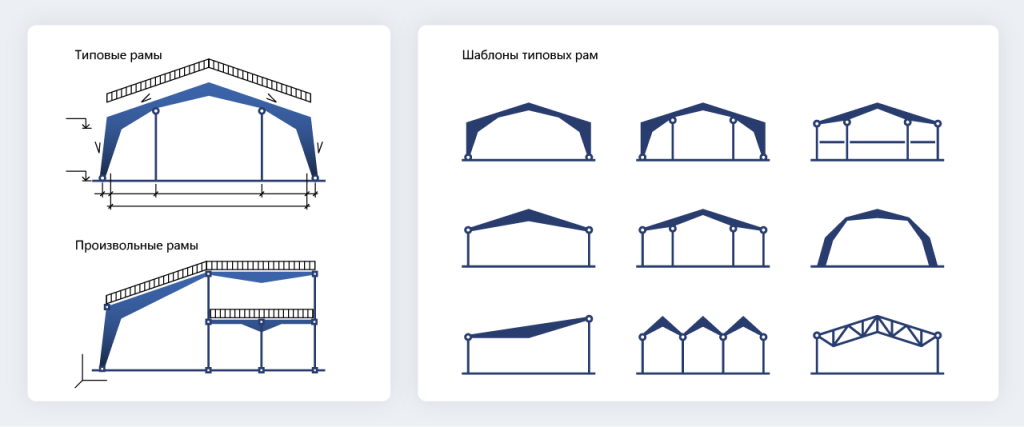 Типовые рамы

Произвольные рамы

Шаблоны типовых рам